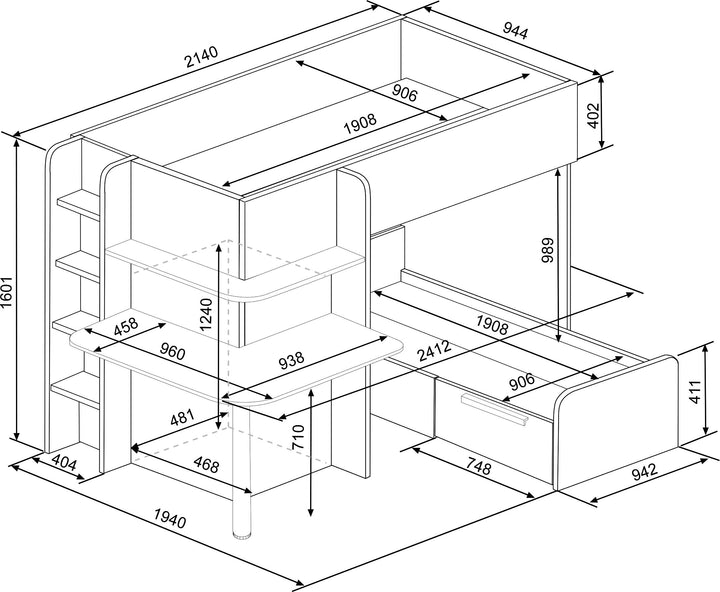 2140
944
906
1908
402
1601
989
1240
458
960
938
1908
2412
906
411
481
710
404
468
748
942
1940