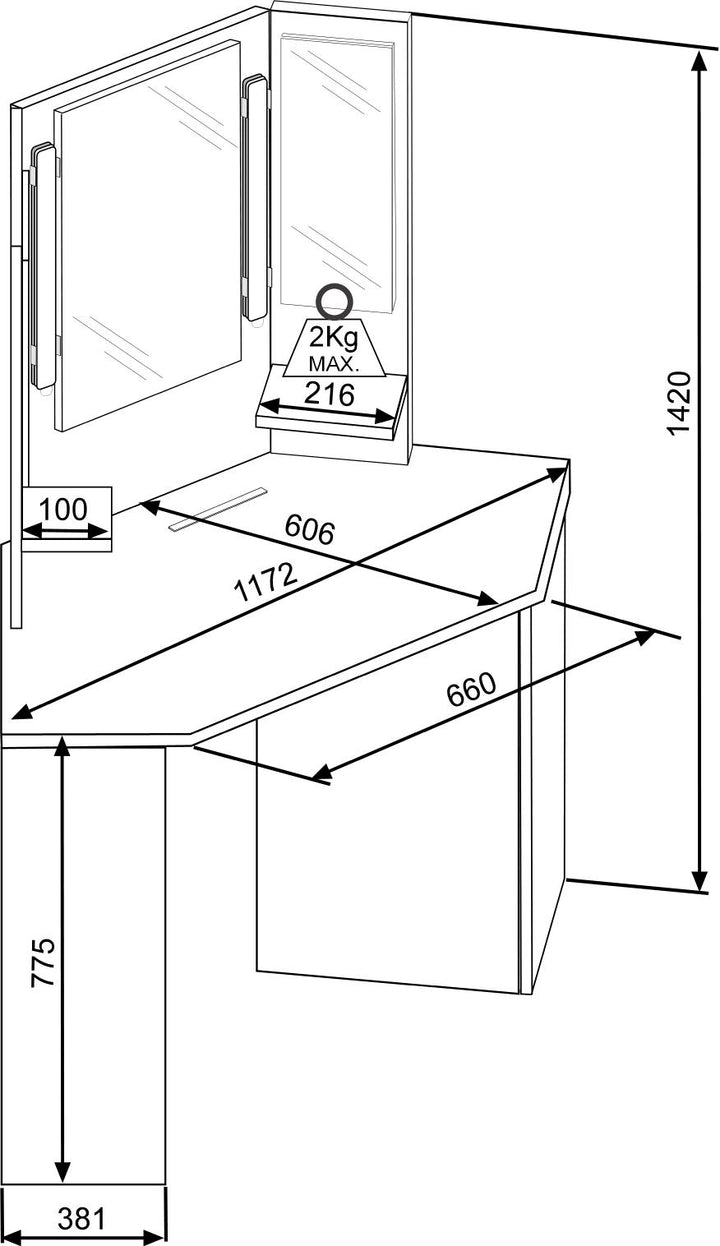 2Kg
MAX.
216
1420
100
606
1172
660
775
381