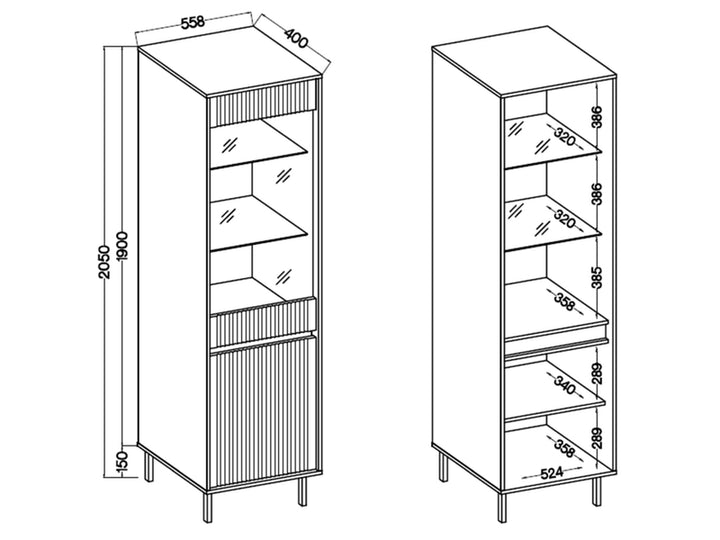 558
400
2050
1900
150

386
320
386
320
385
358
289
340
289
358
524